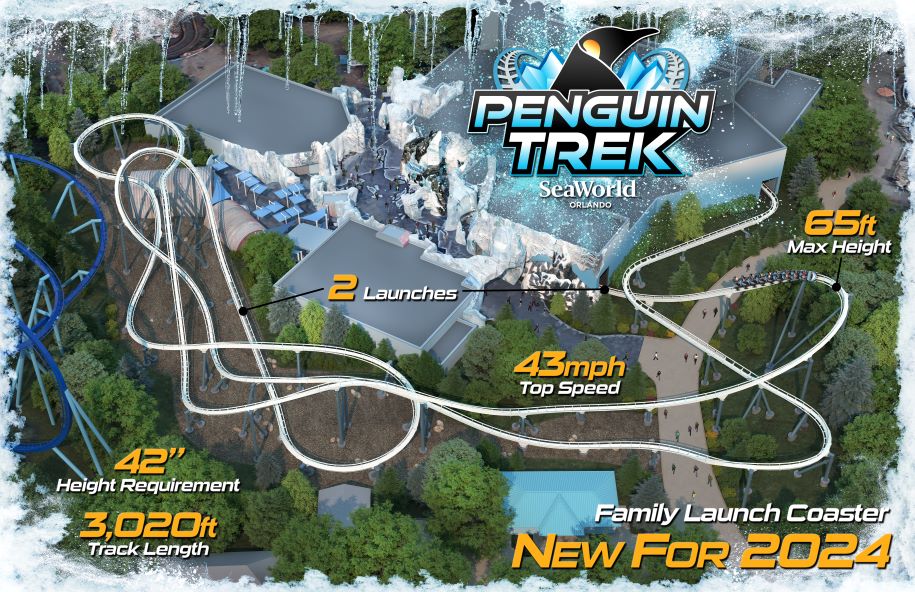 PENGUIN TREK
SeaWorld
ORLANDO

65ft
Max Height

2 Launches

43mph
Top Speed

42"
Height Requirement

3,020ft
Track Length

Family Launch Coaster
NEW FOR 2024